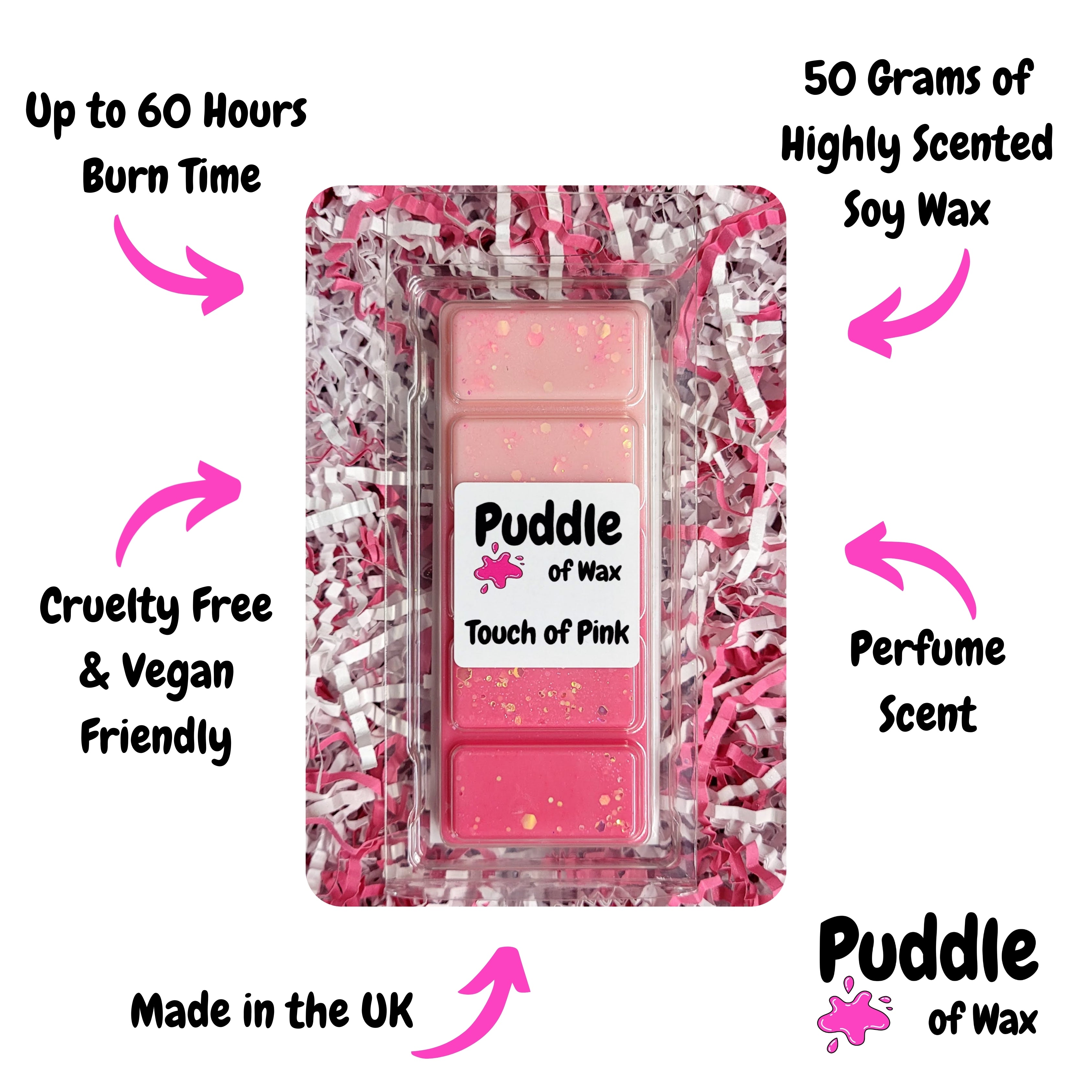 Up to 60 Hours
Burn Time

50 Grams of
Highly Scented
Soy Wax

Puddle
of Wax
Touch of Pink

Cruelty Free
& Vegan
Friendly

Perfume
Scent

Made in the UK

Puddle
of Wax