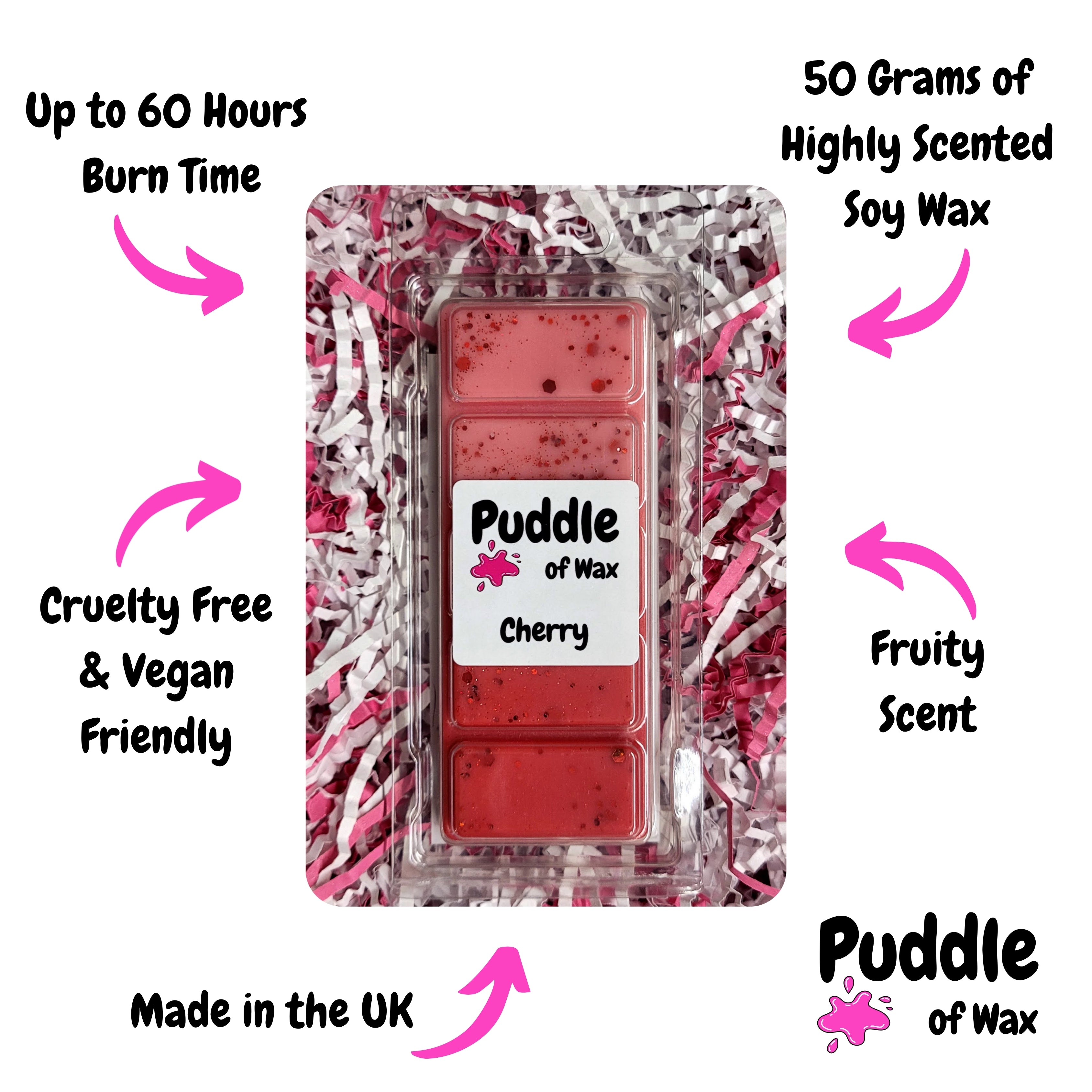 Up to 60 Hours Burn Time

50 Grams of Highly Scented Soy Wax

Puddle of Wax

Cherry

Cruelty Free & Vegan Friendly

Fruity Scent

Made in the UK

Puddle of Wax