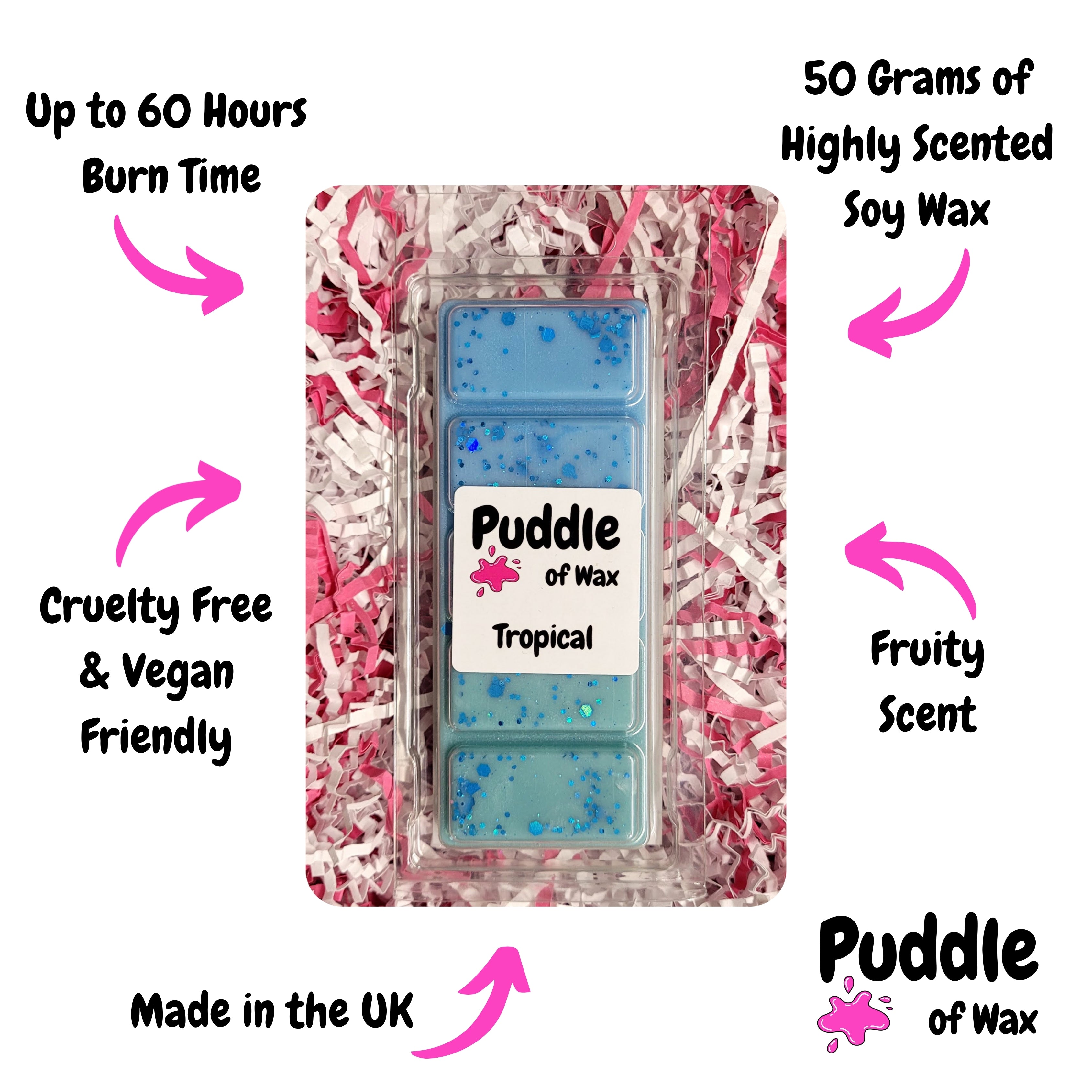 Up to 60 Hours Burn Time

50 Grams of Highly Scented Soy Wax

Puddle of Wax

Tropical

Cruelty Free & Vegan Friendly

Fruity Scent

Made in the UK

Puddle of Wax